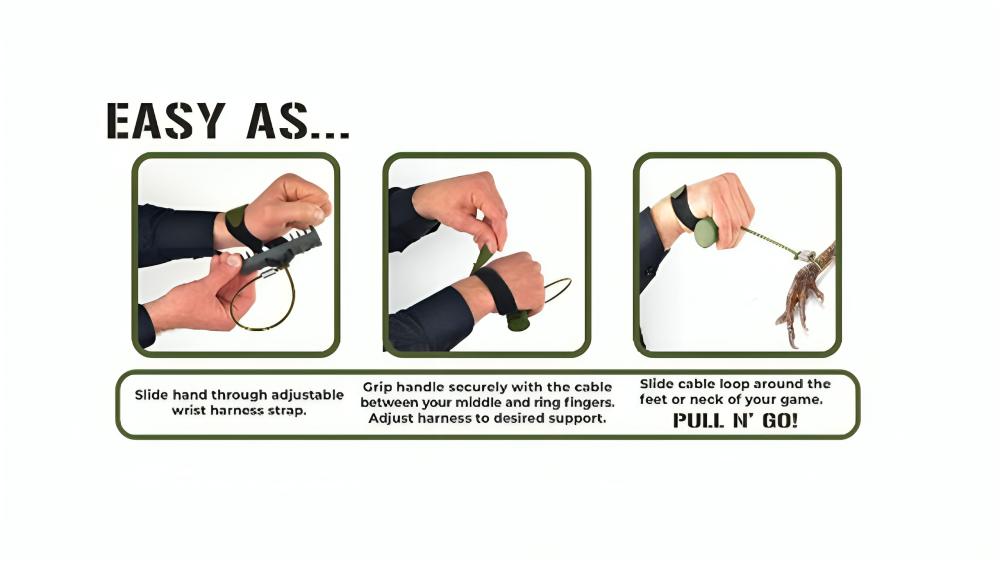 EASY AS...

Slide hand through adjustable wrist harness strap.

Grip handle securely with the cable between your middle and ring fingers. Adjust harness to desired support.

Slide cable loop around the feet or neck of your game.
PULL N' GO!